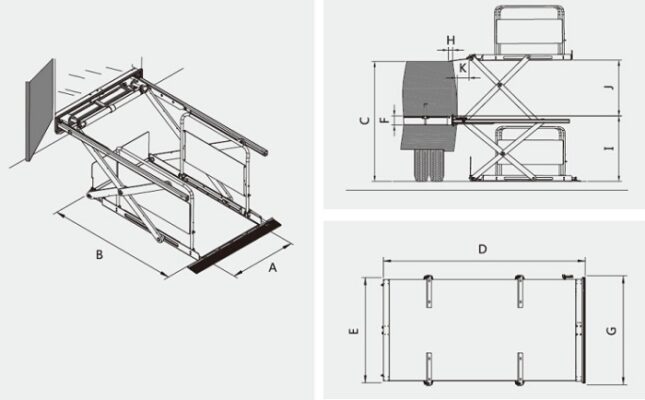 B
A
H
K
C
F
J
I
D
E
G