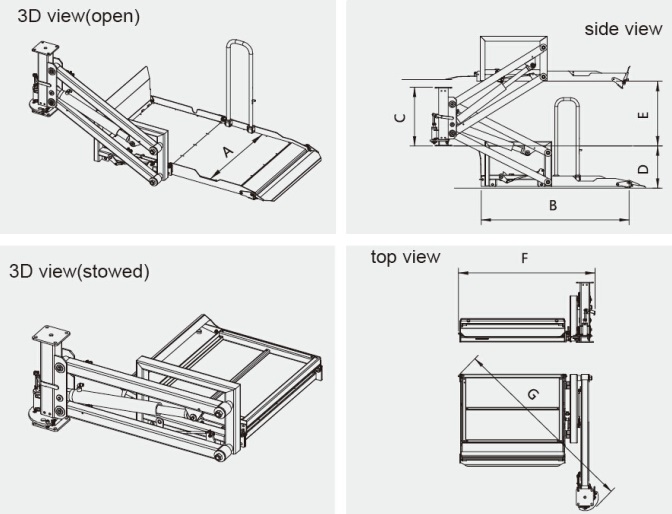 3D view(open)

A

side view

C

E

D

B

3D view(stowed)

top view

F

G