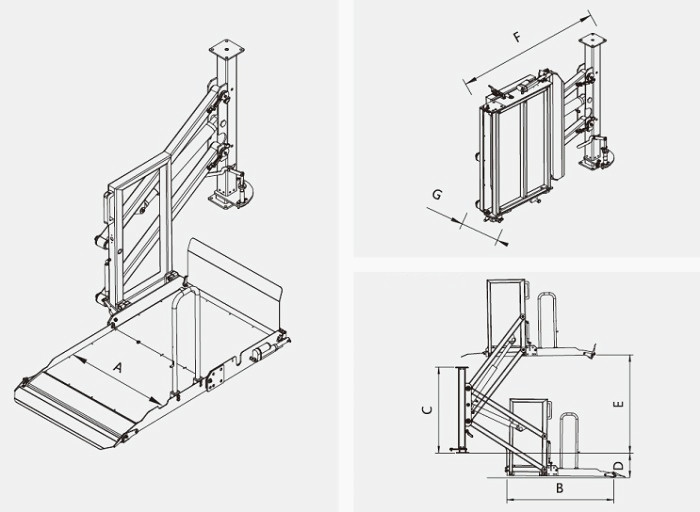 A

F

G

C

E

D

B