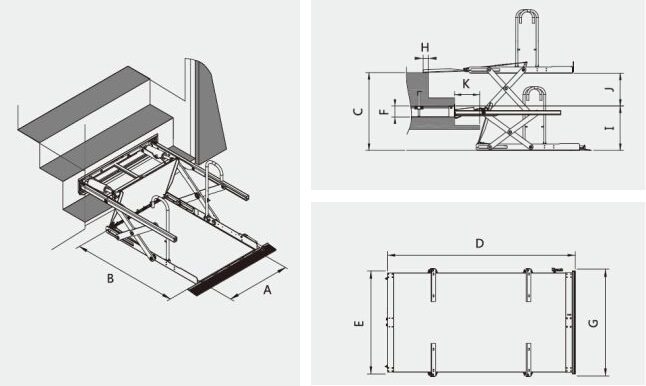 B
A
H
K
C
F
J
I
D
E
G